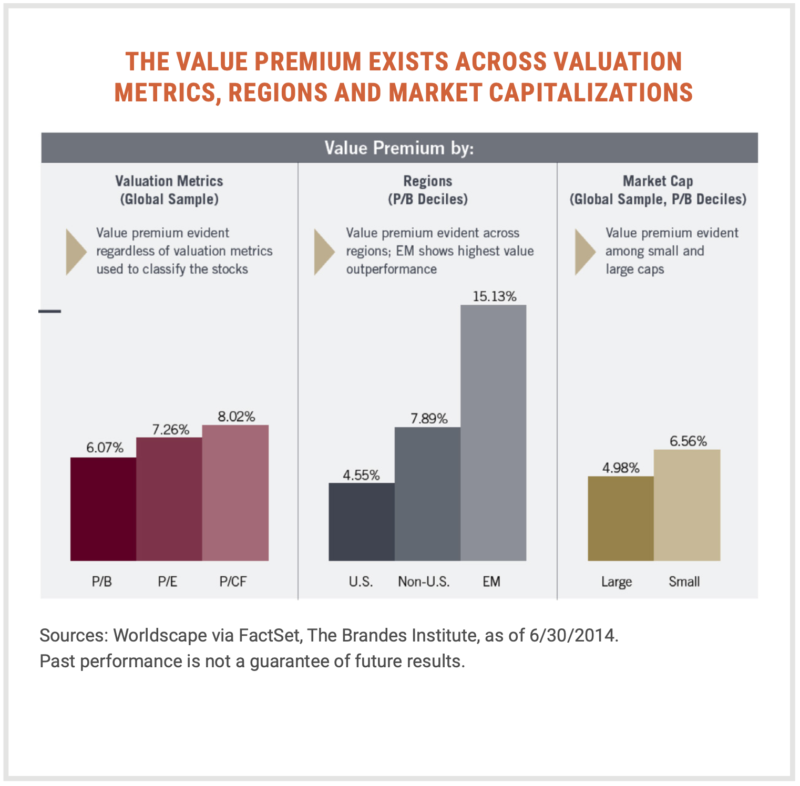 THE VALUE PREMIUM EXISTS ACROSS VALUATION METRICS, REGIONS AND MARKET CAPITALIZATIONS

Value Premium by:

Valuation Metrics
(Global Sample)

Value premium evident regardless of valuation metrics used to classify the stocks

6.07%
7.26%
8.02%

P/B
P/E
P/CF

Regions
(P/B Deciles)

Value premium evident across regions; EM shows highest value outperformance

4.55%
7.89%
15.13%

U.S.
Non-U.S.
EM

Market Cap
(Global Sample, P/B Deciles)

Value premium evident among small and large caps

4.98%
6.56%

Large
Small

Sources: Worldscape via FactSet, The Brandes Institute, as of 6/30/2014.
Past performance is not a guarantee of future results.